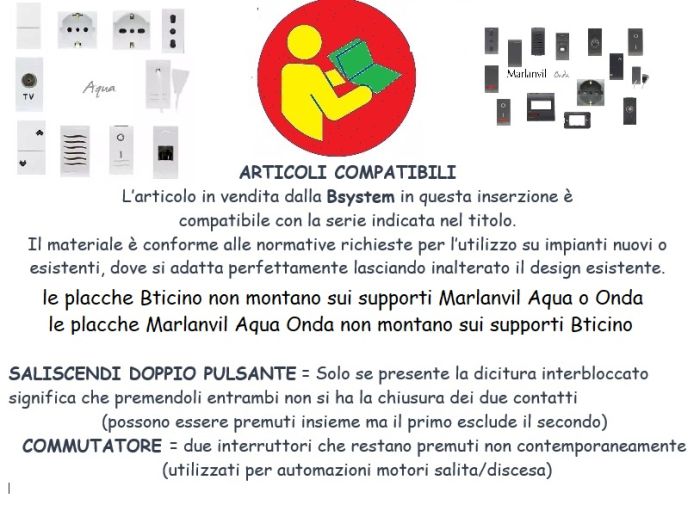 TV

Aqua

Marlanvil Onda

ARTICOLI COMPATIBILI

L'articolo in vendita dalla Bsystem in questa inserzione è compatibile con la serie indicata nel titolo.
Il materiale è conforme alle normative richieste per l'utilizzo su impianti nuovi o esistenti, dove si adatta perfettamente lasciando inalterato il design esistente.

le placche Bticino non montano sui supporti Marlanvil Aqua o Onda
le placche Marlanvil Aqua Onda non montano sui supporti Bticino

SALISCENDI DOPPIO PULSANTE = Solo se presente la dicitura interbloccato significa che premendoli entrambi non si ha la chiusura dei due contatti
(possono essere premuti insieme ma il primo esclude il secondo)
COMMUTATORE = due interruttori che restano premuti non contemporaneamente
(utilizzati per automazioni motori salita/discesa)